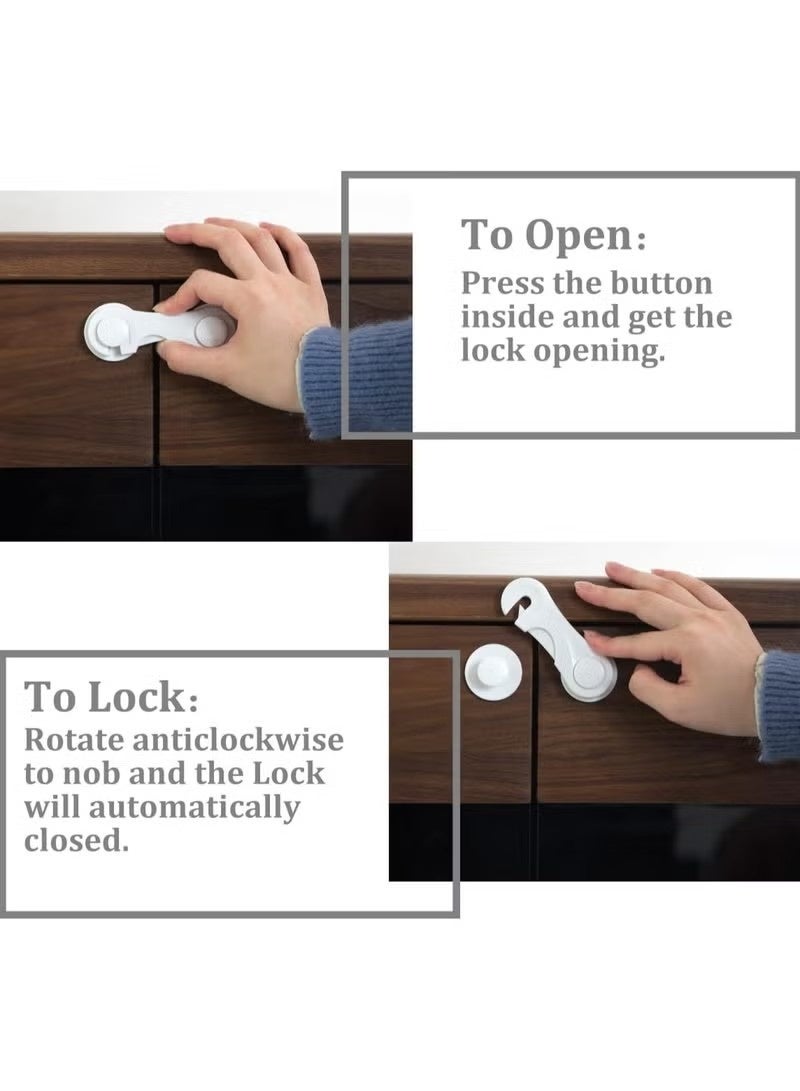 To Open:
Press the button inside and get the lock opening.

To Lock:
Rotate anticlockwise to nob and the Lock will automatically closed.